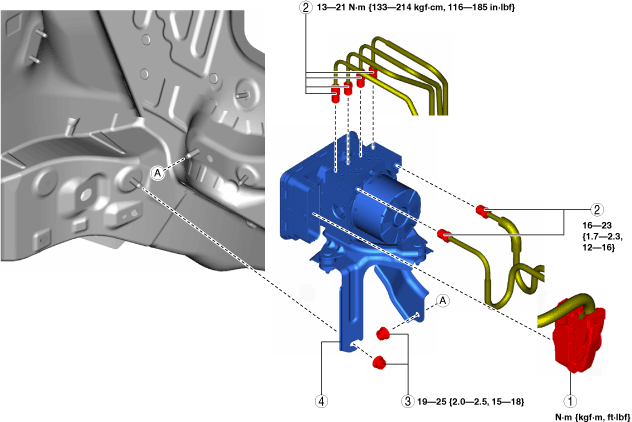 2 13—21 N·m {133—214 kgf·cm, 116—185 in·lbf}

A

2

16—23 {1.7—2.3, 12—16}

A

4

3 19—25 {2.0—2.5, 15—18}

1

N·m {kgf·m, ft·lbf}