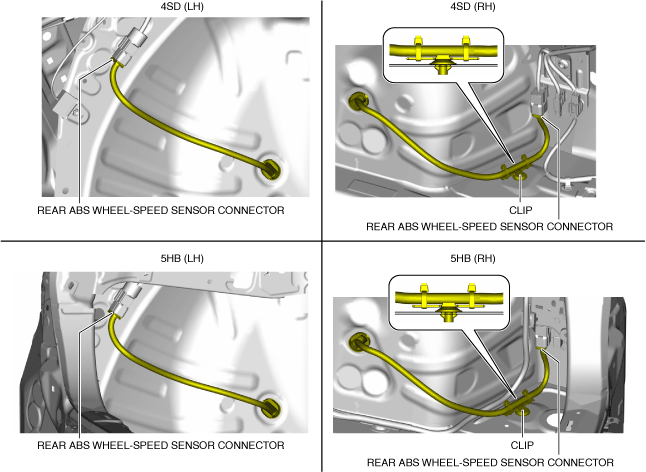 4SD (LH)

REAR ABS WHEEL-SPEED SENSOR CONNECTOR

4SD (RH)

CLIP

REAR ABS WHEEL-SPEED SENSOR CONNECTOR

5HB (LH)

REAR ABS WHEEL-SPEED SENSOR CONNECTOR

5HB (RH)

CLIP

REAR ABS WHEEL-SPEED SENSOR CONNECTOR