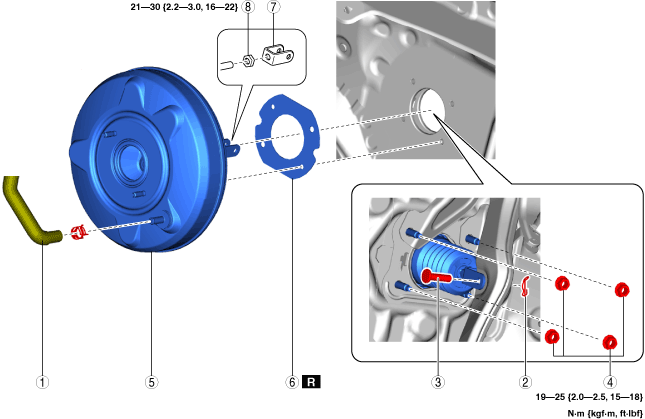 21—30 {2.2—3.0, 16—22} 8 7

1

5

6 R

3

2

4

19—25 {2.0—2.5, 15—18}

N·m {kgf·m, ft·lbf}