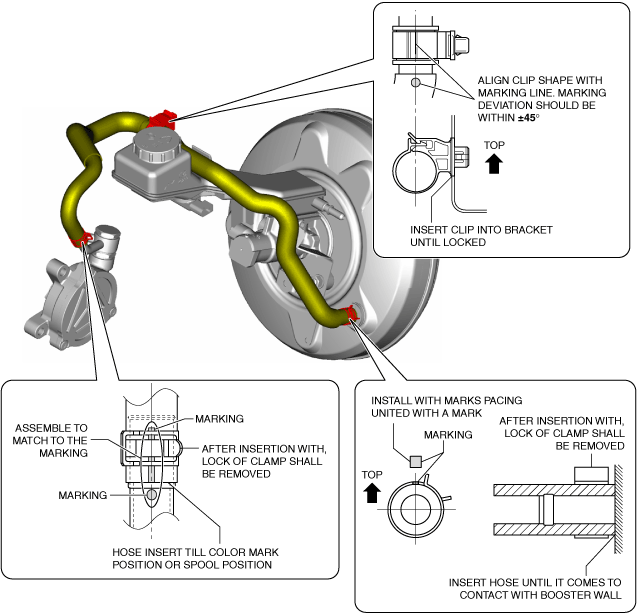 ALIGN CLIP SHAPE WITH MARKING LINE. MARKING DEVIATION SHOULD BE WITHIN ±45°

TOP

INSERT CLIP INTO BRACKET UNTIL LOCKED

ASSEMBLE TO MATCH TO THE MARKING

MARKING

AFTER INSERTION WITH, LOCK OF CLAMP SHALL BE REMOVED

MARKING

HOSE INSERT TILL COLOR MARK POSITION OR SPOOL POSITION

INSTALL WITH MARKS PACING UNITED WITH A MARK

MARKING

TOP

AFTER INSERTION WITH, LOCK OF CLAMP SHALL BE REMOVED

INSERT HOSE UNTIL IT COMES TO CONTACT WITH BOOSTER WALL