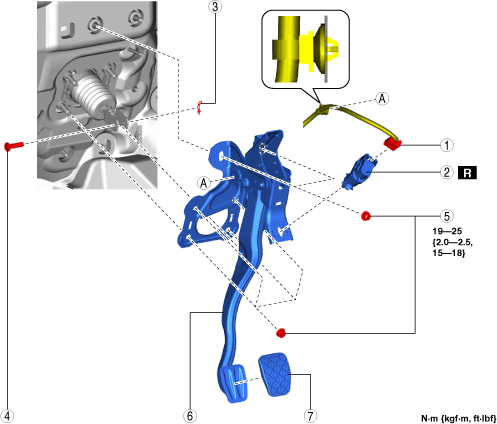 3
A
1
2
R
A
5
19—25
{2.0—2.5,
15—18}
4
6
7
N·m {kgf·m, ft·lbf}