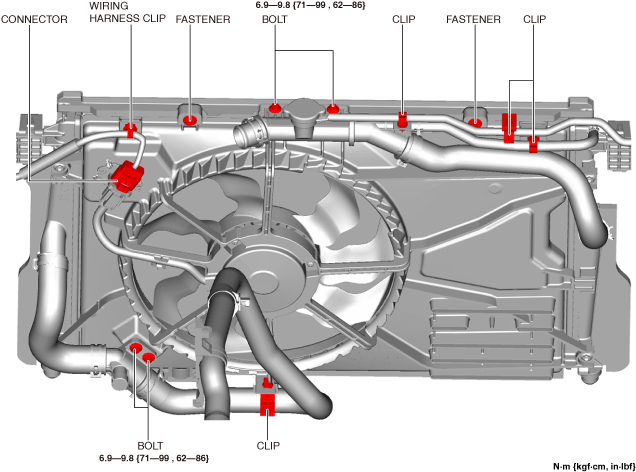 CONNECTOR

WIRING HARNESS CLIP

FASTENER

6.9—9.8 {71—99 , 62—86}
BOLT

CLIP

FASTENER

CLIP

BOLT
6.9—9.8 {71—99 , 62—86}

CLIP

N·m {kgf·cm, in·lbf}