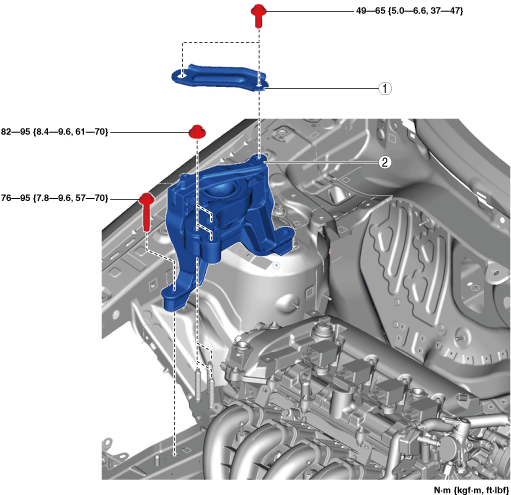 49—65 {5.0—6.6, 37—47}

1

82—95 {8.4—9.6, 61—70}

2

76—95 {7.8—9.6, 57—70}

N·m {kgf·m, ft·lbf}