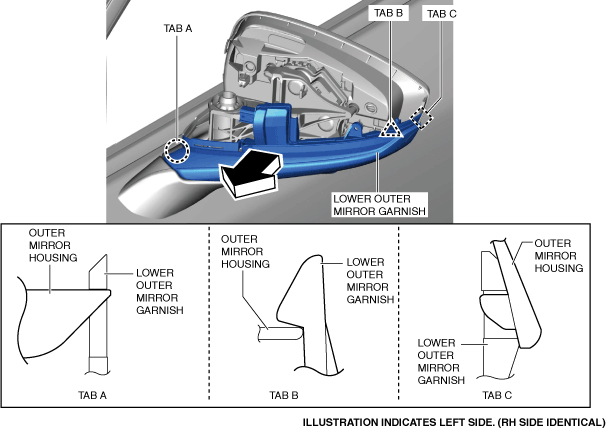 TAB A

TAB B

TAB C

LOWER OUTER MIRROR GARNISH

OUTER MIRROR HOUSING

LOWER OUTER MIRROR GARNISH

TAB A

OUTER MIRROR HOUSING

LOWER OUTER MIRROR GARNISH

TAB B

OUTER MIRROR HOUSING

LOWER OUTER MIRROR GARNISH

TAB C

ILLUSTRATION INDICATES LEFT SIDE. (RH SIDE IDENTICAL)