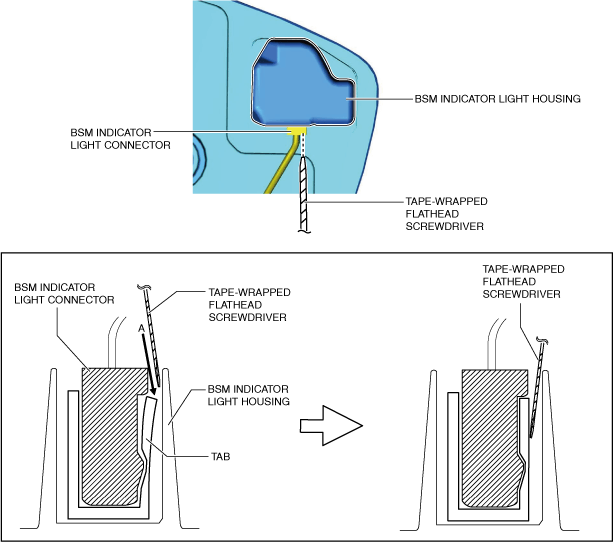 BSM INDICATOR LIGHT HOUSING

BSM INDICATOR LIGHT CONNECTOR

TAPE-WRAPPED FLATHEAD SCREWDRIVER

BSM INDICATOR LIGHT CONNECTOR

TAPE-WRAPPED FLATHEAD SCREWDRIVER

A

BSM INDICATOR LIGHT HOUSING

TAB

TAPE-WRAPPED FLATHEAD SCREWDRIVER