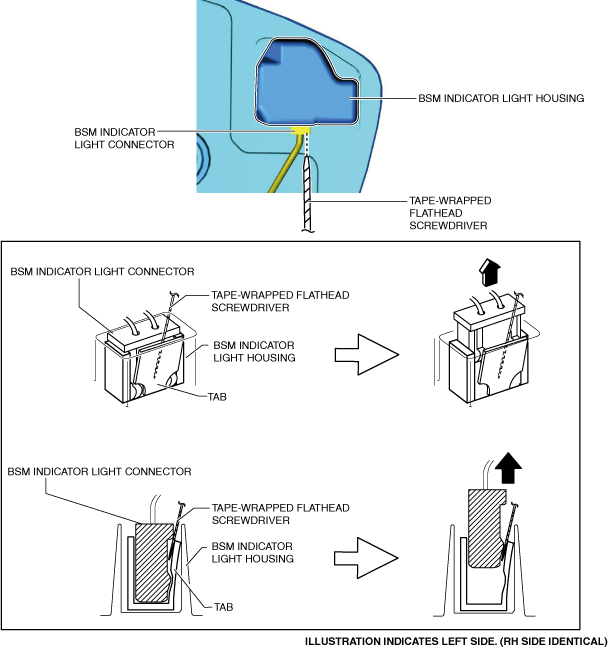 BSM INDICATOR LIGHT HOUSING

BSM INDICATOR LIGHT CONNECTOR

TAPE-WRAPPED FLATHEAD SCREWDRIVER

BSM INDICATOR LIGHT CONNECTOR

TAPE-WRAPPED FLATHEAD SCREWDRIVER

BSM INDICATOR LIGHT HOUSING

TAB

BSM INDICATOR LIGHT CONNECTOR

TAPE-WRAPPED FLATHEAD SCREWDRIVER

BSM INDICATOR LIGHT HOUSING

TAB

ILLUSTRATION INDICATES LEFT SIDE. (RH SIDE IDENTICAL)