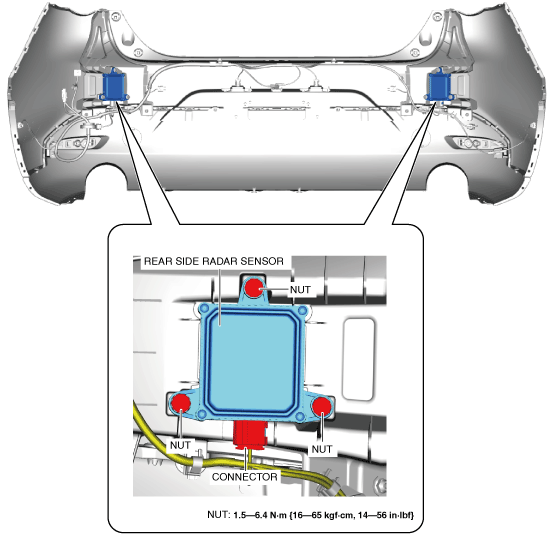 REAR SIDE RADAR SENSOR

NUT

NUT

NUT

CONNECTOR

NUT: 1.5—6.4 N·m {16—65 kgf·cm, 14—56 in·lbf}