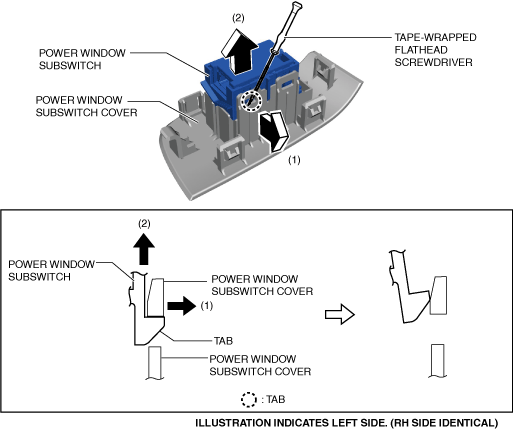 (2)

POWER WINDOW SUBSWITCH

TAPE-WRAPPED FLATHEAD SCREWDRIVER

POWER WINDOW SUBSWITCH COVER

(1)

(2)

POWER WINDOW SUBSWITCH

POWER WINDOW SUBSWITCH COVER

(1)

TAB

POWER WINDOW SUBSWITCH COVER

: TAB

ILLUSTRATION INDICATES LEFT SIDE. (RH SIDE IDENTICAL)