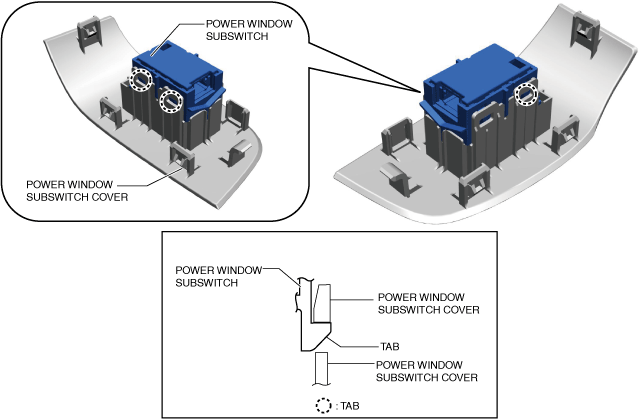 POWER WINDOW SUBSWITCH

POWER WINDOW SUBSWITCH COVER

POWER WINDOW SUBSWITCH

POWER WINDOW SUBSWITCH COVER

TAB

POWER WINDOW SUBSWITCH COVER

: TAB