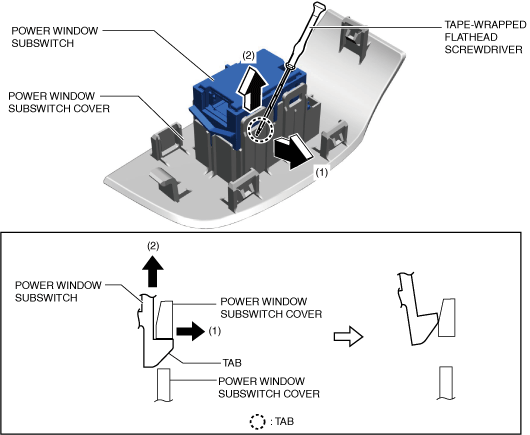 POWER WINDOW SUBSWITCH

TAPE-WRAPPED FLATHEAD SCREWDRIVER

(2)

POWER WINDOW SUBSWITCH COVER

(1)

(2)

POWER WINDOW SUBSWITCH

POWER WINDOW SUBSWITCH COVER

(1)

TAB

POWER WINDOW SUBSWITCH COVER

: TAB