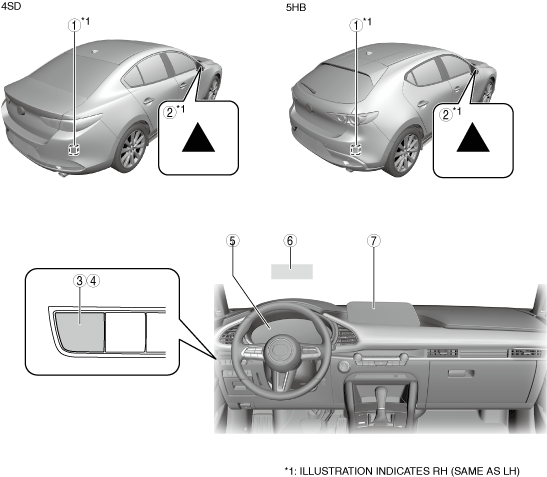 4SD

①*1

②*1

5HB

①*1

②*1

③④

⑤

⑥

⑦

*1: ILLUSTRATION INDICATES RH (SAME AS LH)