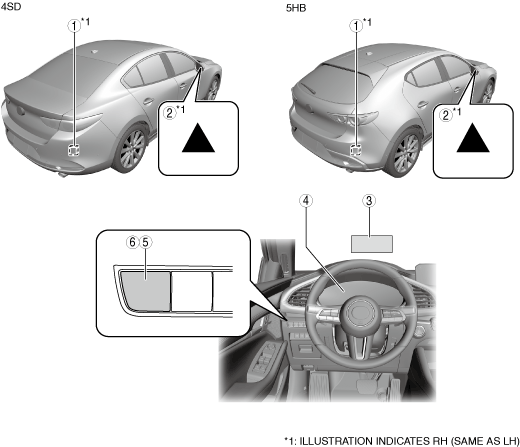 4SD

①*1

②*1

5HB

①*1

②*1

④ ③

⑥⑤

*1: ILLUSTRATION INDICATES RH (SAME AS LH)