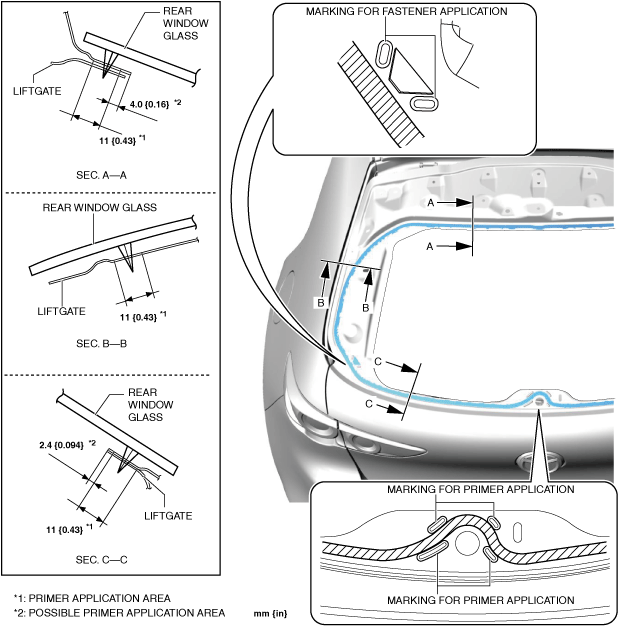 REAR WINDOW GLASS

LIFTGATE

4.0 {0.16} *2

11 {0.43} *1

SEC. A—A

REAR WINDOW GLASS

LIFTGATE

11 {0.43} *1

SEC. B—B

REAR WINDOW GLASS

2.4 {0.094} *2

LIFTGATE

11 {0.43} *1

SEC. C—C

*1: PRIMER APPLICATION AREA
*2: POSSIBLE PRIMER APPLICATION AREA

mm {in}

MARKING FOR FASTENER APPLICATION

A
A
B
B
C
C

MARKING FOR PRIMER APPLICATION

MARKING FOR PRIMER APPLICATION