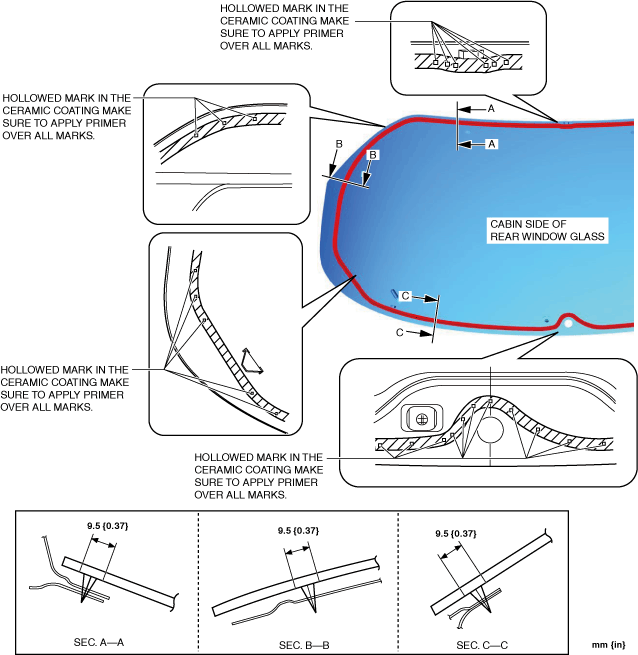 HOLLOWED MARK IN THE CERAMIC COATING MAKE SURE TO APPLY PRIMER OVER ALL MARKS.

HOLLOWED MARK IN THE CERAMIC COATING MAKE SURE TO APPLY PRIMER OVER ALL MARKS.

A

A

B

B

CABIN SIDE OF REAR WINDOW GLASS

C

C

HOLLOWED MARK IN THE CERAMIC COATING MAKE SURE TO APPLY PRIMER OVER ALL MARKS.

HOLLOWED MARK IN THE CERAMIC COATING MAKE SURE TO APPLY PRIMER OVER ALL MARKS.

9.5 {0.37}

SEC. A—A

9.5 {0.37}

SEC. B—B

9.5 {0.37}

SEC. C—C

mm {in}