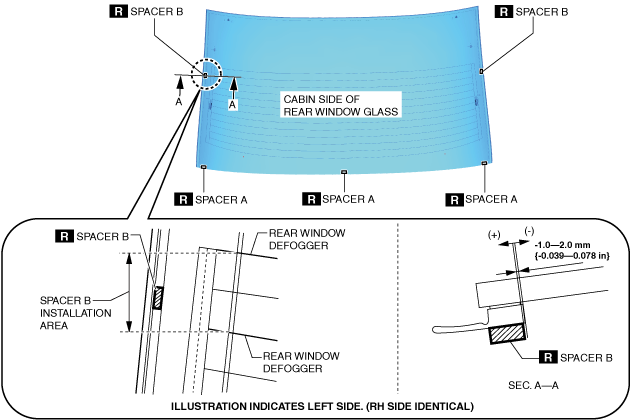 R SPACER B

R SPACER B

A

A

CABIN SIDE OF REAR WINDOW GLASS

R SPACER A

R SPACER A

R SPACER A

R SPACER B

REAR WINDOW DEFOGGER

SPACER B INSTALLATION AREA

REAR WINDOW DEFOGGER

(+)

(-)

-1.0—2.0 mm {-0.039—0.078 in}

R SPACER B

SEC. A—A

ILLUSTRATION INDICATES LEFT SIDE. (RH SIDE IDENTICAL)