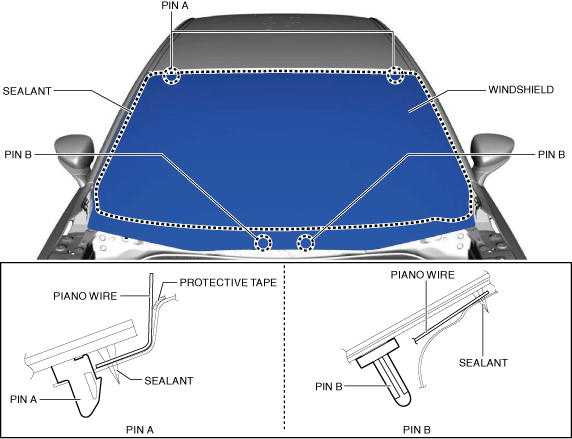 PIN A
SEALANT
WINDSHIELD
PIN B
PIN B

PIANO WIRE
PROTECTIVE TAPE
SEALANT
PIN A
PIN A

PIANO WIRE
SEALANT
PIN B
PIN B