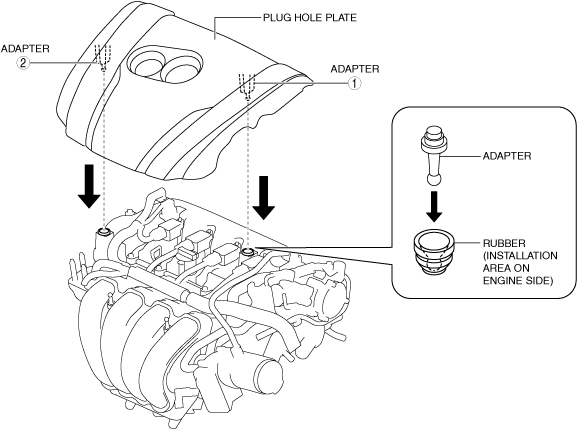 PLUG HOLE PLATE

ADAPTER
2

ADAPTER
1

ADAPTER

RUBBER (INSTALLATION AREA ON ENGINE SIDE)