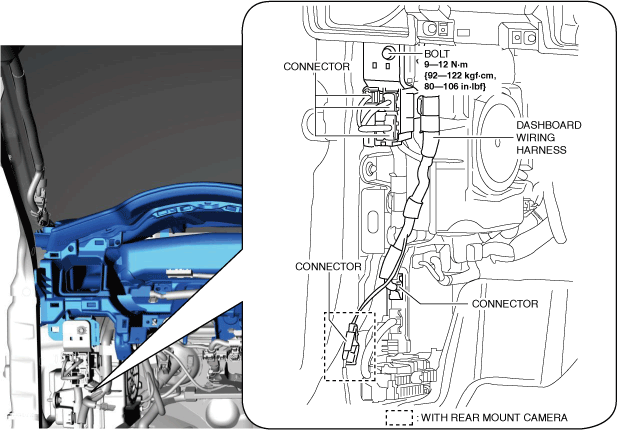 CONNECTOR

BOLT
9—12 N·m
{92—122 kgf·cm, 80—106 in·lbf}

DASHBOARD WIRING HARNESS

CONNECTOR

CONNECTOR

: WITH REAR MOUNT CAMERA