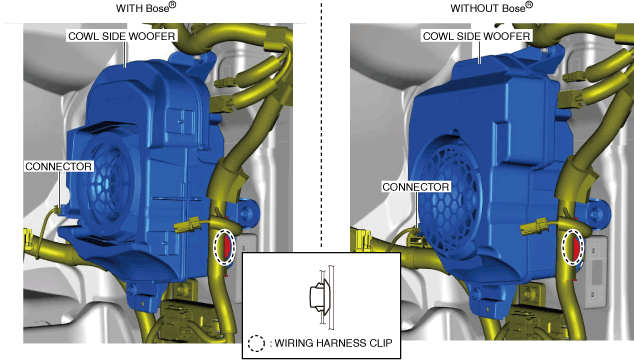 WITH Bose®

COWL SIDE WOOFER

CONNECTOR

WITHOUT Bose®

COWL SIDE WOOFER

CONNECTOR

: WIRING HARNESS CLIP