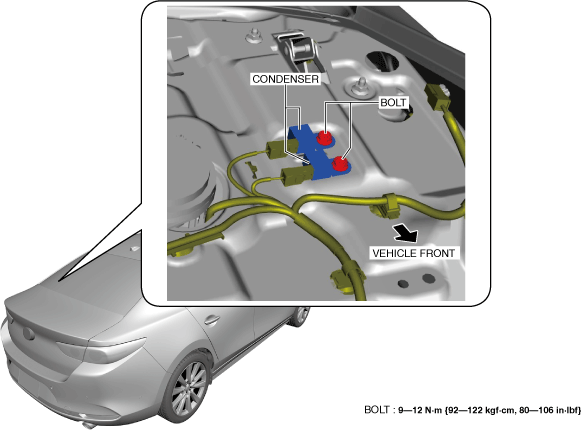 CONDENSER

BOLT

VEHICLE FRONT

BOLT : 9—12 N·m {92—122 kgf·cm, 80—106 in·lbf}