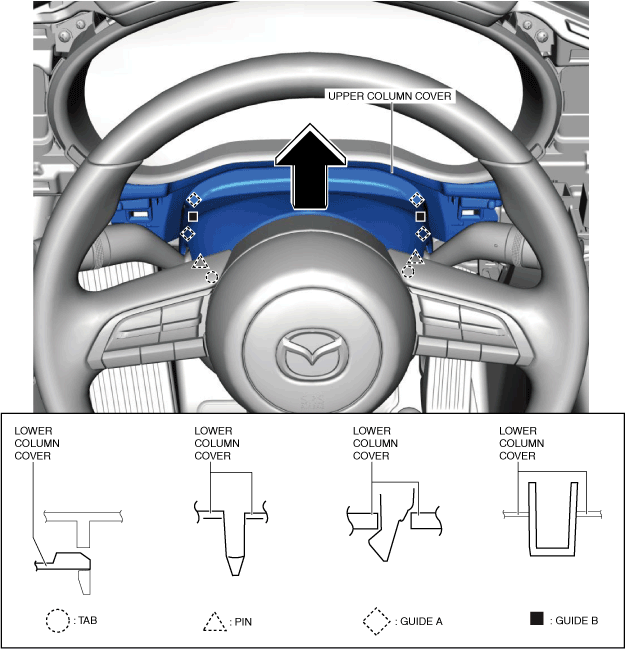 UPPER COLUMN COVER

LOWER COLUMN COVER

LOWER COLUMN COVER

LOWER COLUMN COVER

LOWER COLUMN COVER

: TAB

: PIN

: GUIDE A

: GUIDE B