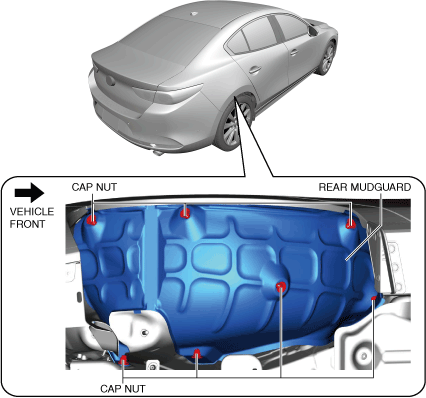 VEHICLE FRONT

CAP NUT

REAR MUDGUARD

CAP NUT