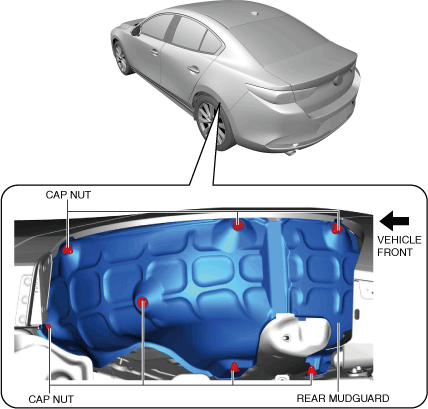 CAP NUT

VEHICLE FRONT

CAP NUT

REAR MUDGUARD