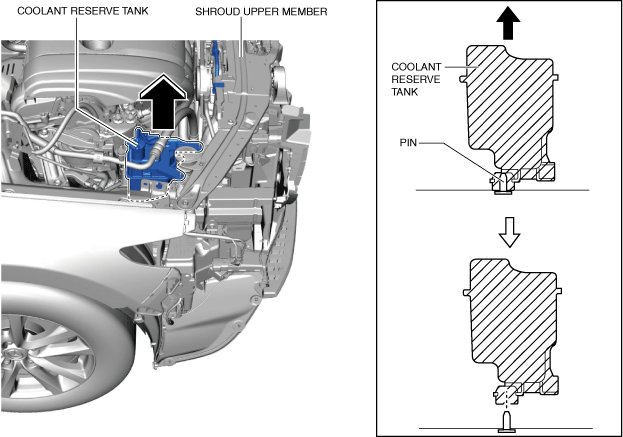 COOLANT RESERVE TANK

SHROUD UPPER MEMBER

COOLANT RESERVE TANK

PIN