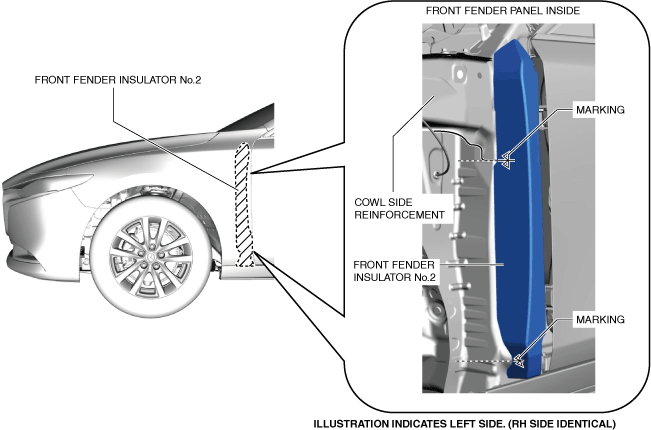 FRONT FENDER INSULATOR No.2

FRONT FENDER PANEL INSIDE

MARKING

COWL SIDE REINFORCEMENT

FRONT FENDER INSULATOR No.2

MARKING

ILLUSTRATION INDICATES LEFT SIDE. (RH SIDE IDENTICAL)