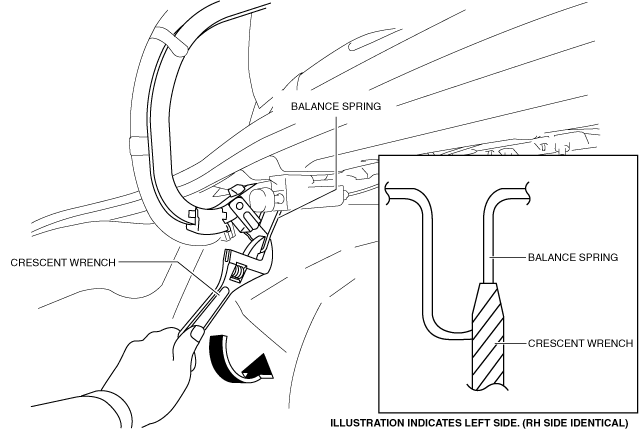 BALANCE SPRING

CRESCENT WRENCH

BALANCE SPRING

CRESCENT WRENCH

ILLUSTRATION INDICATES LEFT SIDE. (RH SIDE IDENTICAL)