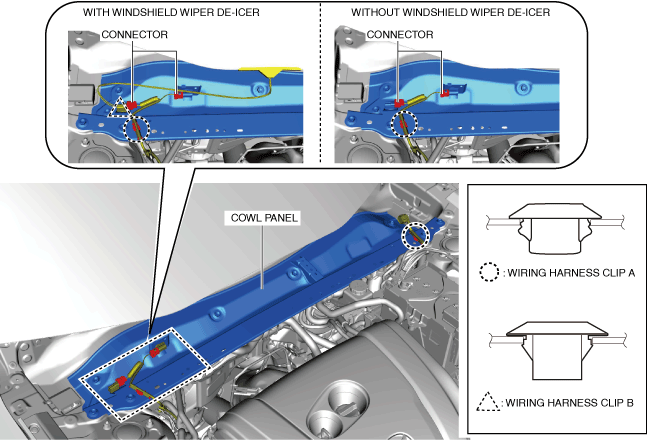 WITH WINDSHIELD WIPER DE-ICER

CONNECTOR

WITHOUT WINDSHIELD WIPER DE-ICER

CONNECTOR

COWL PANEL

: WIRING HARNESS CLIP A

: WIRING HARNESS CLIP B