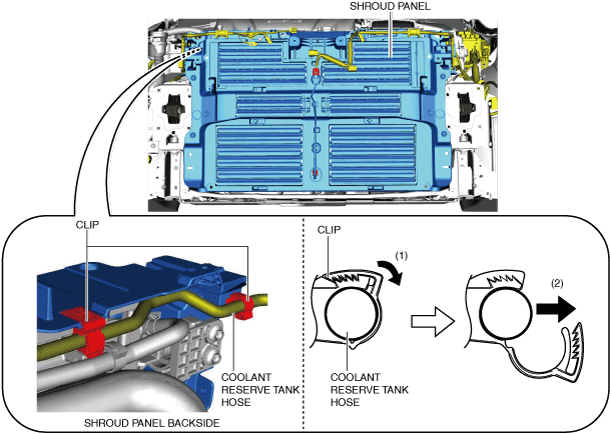 SHROUD PANEL

CLIP

COOLANT RESERVE TANK HOSE

SHROUD PANEL BACKSIDE

CLIP

(1)

COOLANT RESERVE TANK HOSE

(2)