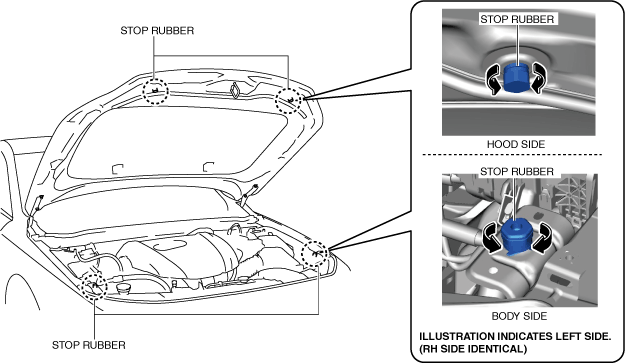 STOP RUBBER

STOP RUBBER

STOP RUBBER

HOOD SIDE

STOP RUBBER

BODY SIDE

ILLUSTRATION INDICATES LEFT SIDE. (RH SIDE IDENTICAL)