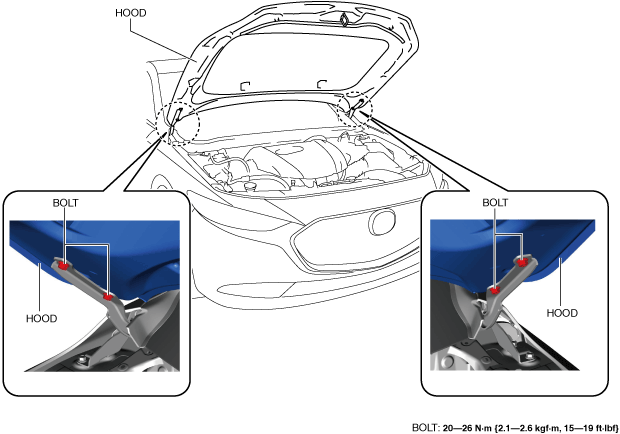 HOOD

BOLT

HOOD

BOLT

HOOD

BOLT: 20—26 N·m {2.1—2.6 kgf·m, 15—19 ft·lbf}