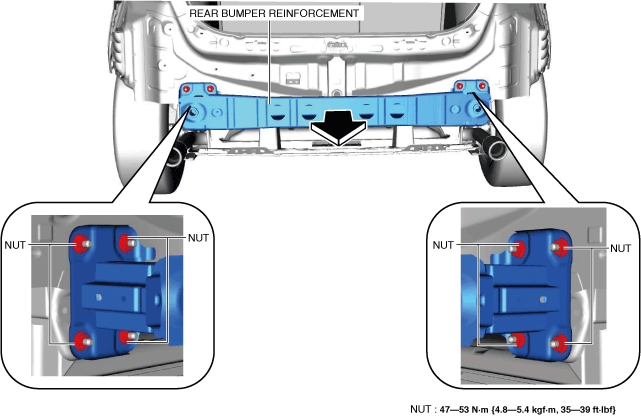 REAR BUMPER REINFORCEMENT

NUT

NUT

NUT

NUT

NUT : 47—53 N·m {4.8—5.4 kgf·m, 35—39 ft·lbf}