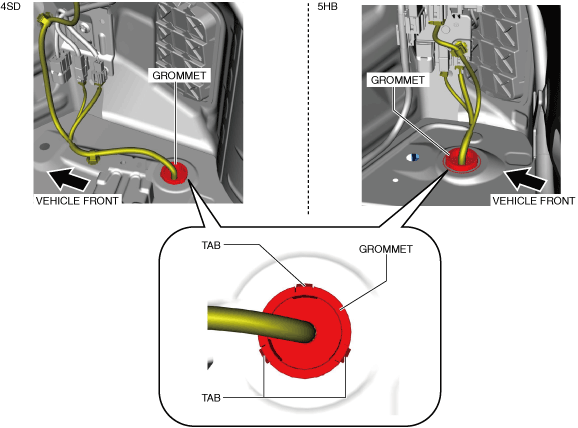 4SD

GROMMET

VEHICLE FRONT

5HB

GROMMET

VEHICLE FRONT

TAB

GROMMET

TAB