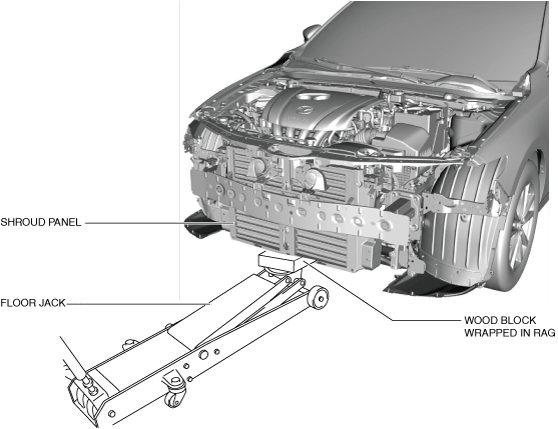 SHROUD PANEL

FLOOR JACK

WOOD BLOCK
WRAPPED IN RAG