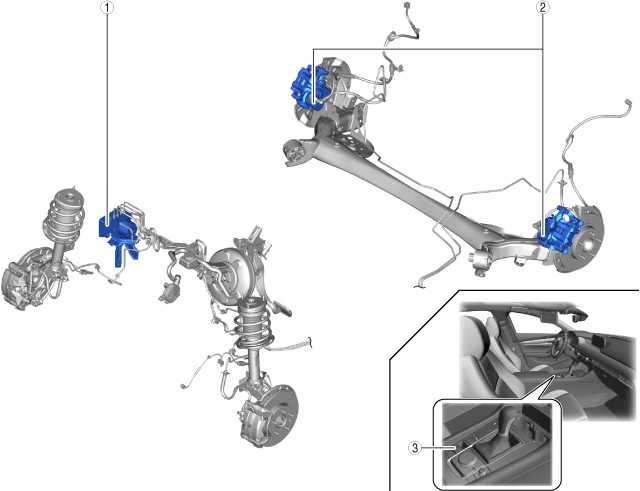 ①
②
③