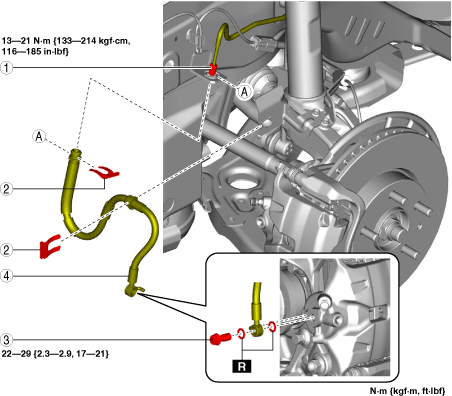 13—21 N·m {133—214 kgf·cm, 116—185 in·lbf}

1

A

A

2

2

4

3

22—29 {2.3—2.9, 17—21}

R

N·m {kgf·m, ft·lbf}