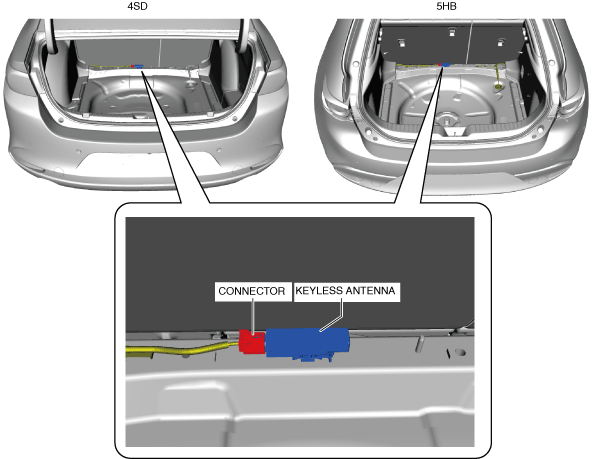 4SD

5HB

CONNECTOR

KEYLESS ANTENNA