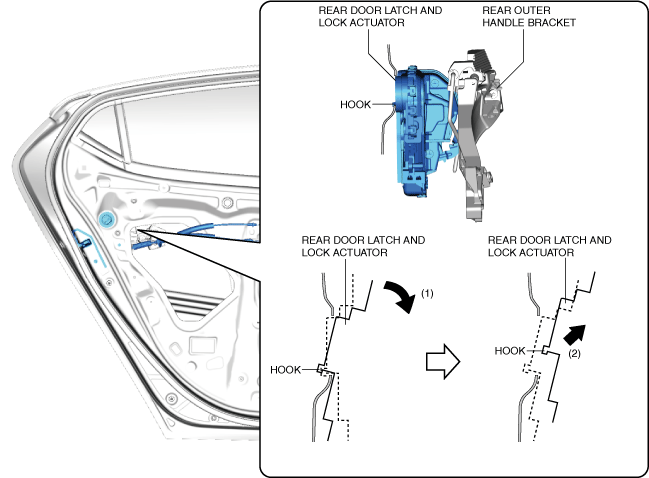 REAR DOOR LATCH AND LOCK ACTUATOR

REAR OUTER HANDLE BRACKET

HOOK

REAR DOOR LATCH AND LOCK ACTUATOR

(1)

HOOK

REAR DOOR LATCH AND LOCK ACTUATOR

HOOK

(2)