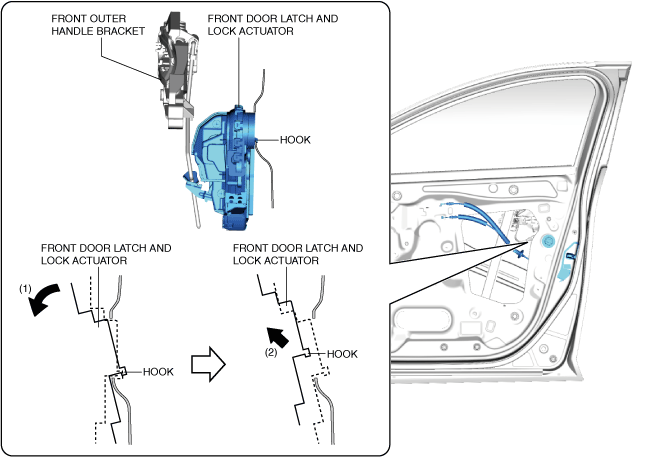 FRONT OUTER HANDLE BRACKET

FRONT DOOR LATCH AND LOCK ACTUATOR

HOOK

FRONT DOOR LATCH AND LOCK ACTUATOR

(1)

HOOK

FRONT DOOR LATCH AND LOCK ACTUATOR

(2)

HOOK