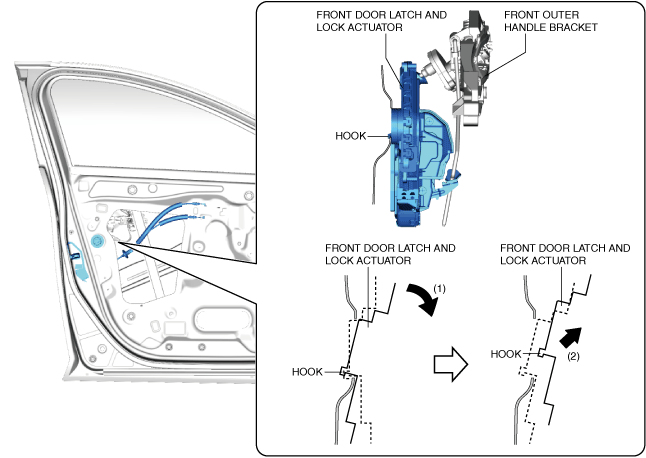 FRONT DOOR LATCH AND LOCK ACTUATOR

FRONT OUTER HANDLE BRACKET

HOOK

FRONT DOOR LATCH AND LOCK ACTUATOR

(1)

HOOK

FRONT DOOR LATCH AND LOCK ACTUATOR

HOOK

(2)