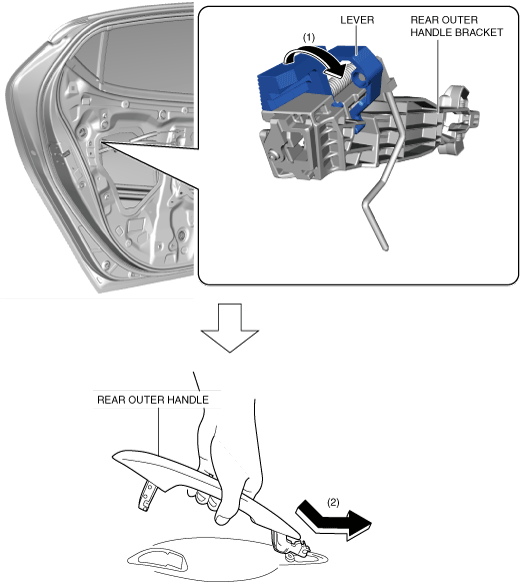 (1)
LEVER
REAR OUTER HANDLE BRACKET

REAR OUTER HANDLE
(2)