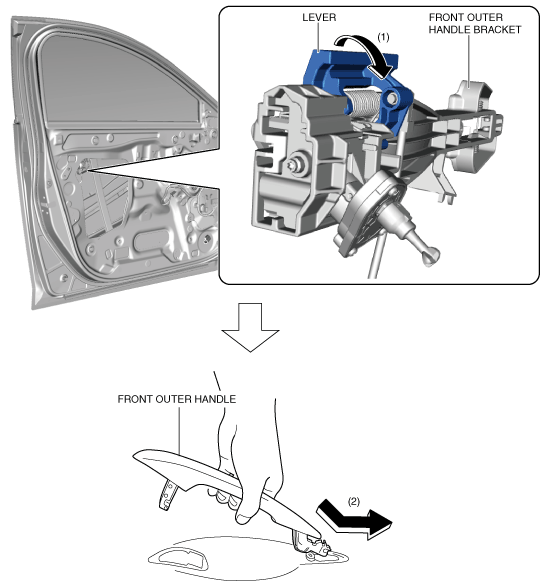 LEVER

(1)

FRONT OUTER HANDLE BRACKET

FRONT OUTER HANDLE

(2)