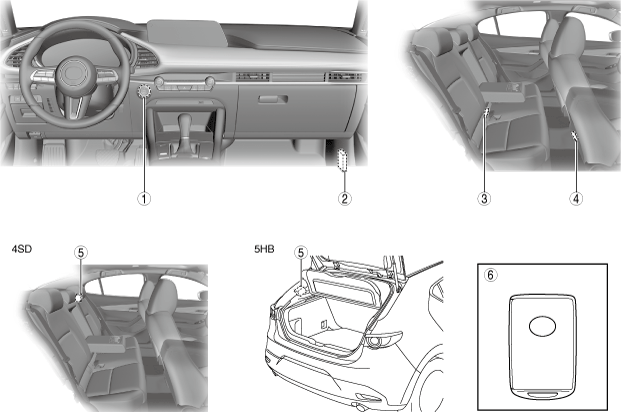 1
2
3
4
4SD
5
5HB
5
6