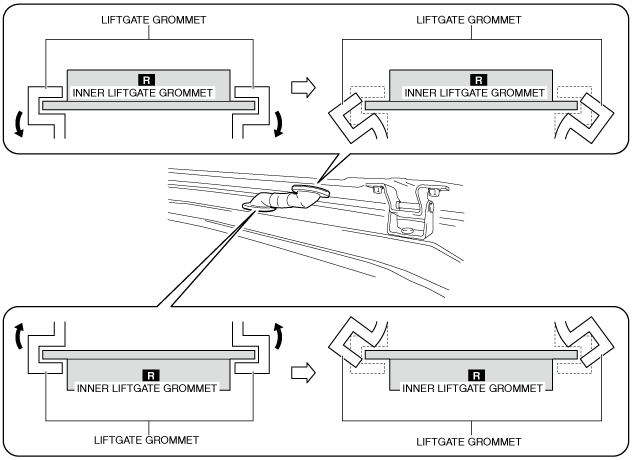 LIFTGATE GROMMET

R
INNER LIFTGATE GROMMET

LIFTGATE GROMMET

R
INNER LIFTGATE GROMMET

R
INNER LIFTGATE GROMMET

LIFTGATE GROMMET

R
INNER LIFTGATE GROMMET

LIFTGATE GROMMET