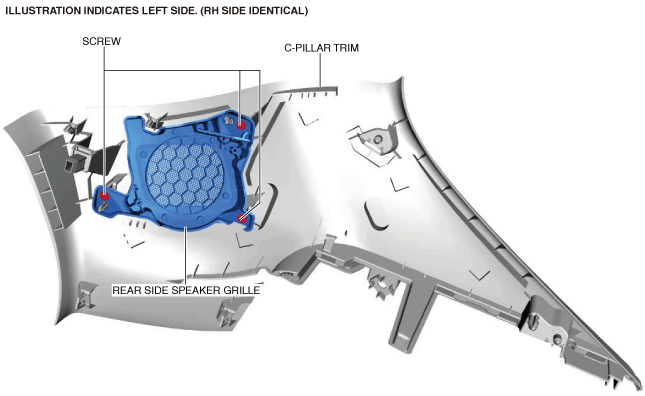 ILLUSTRATION INDICATES LEFT SIDE. (RH SIDE IDENTICAL)

SCREW

C-PILLAR TRIM

REAR SIDE SPEAKER GRILLE