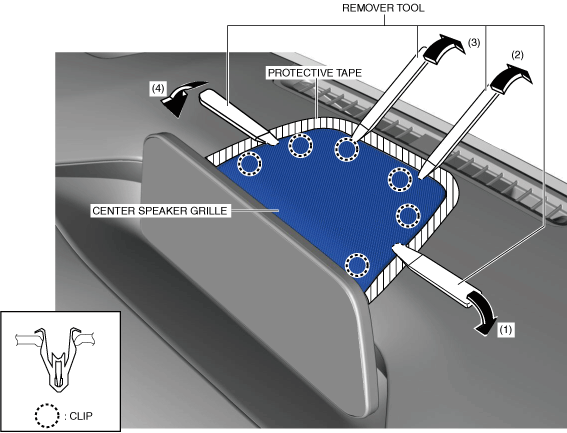 REMOVER TOOL

(3)

(2)

PROTECTIVE TAPE

(4)

CENTER SPEAKER GRILLE

(1)

: CLIP