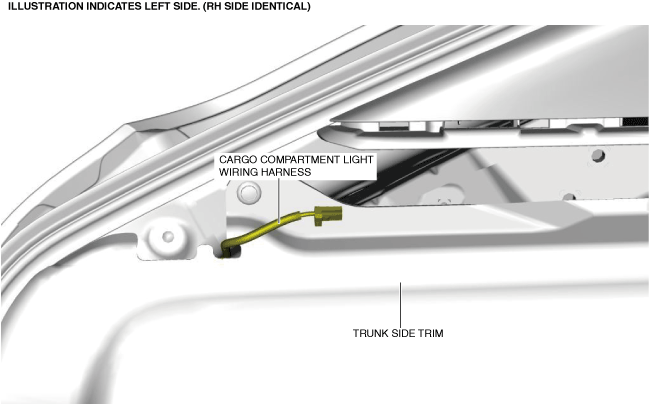 ILLUSTRATION INDICATES LEFT SIDE. (RH SIDE IDENTICAL)

CARGO COMPARTMENT LIGHT WIRING HARNESS

TRUNK SIDE TRIM